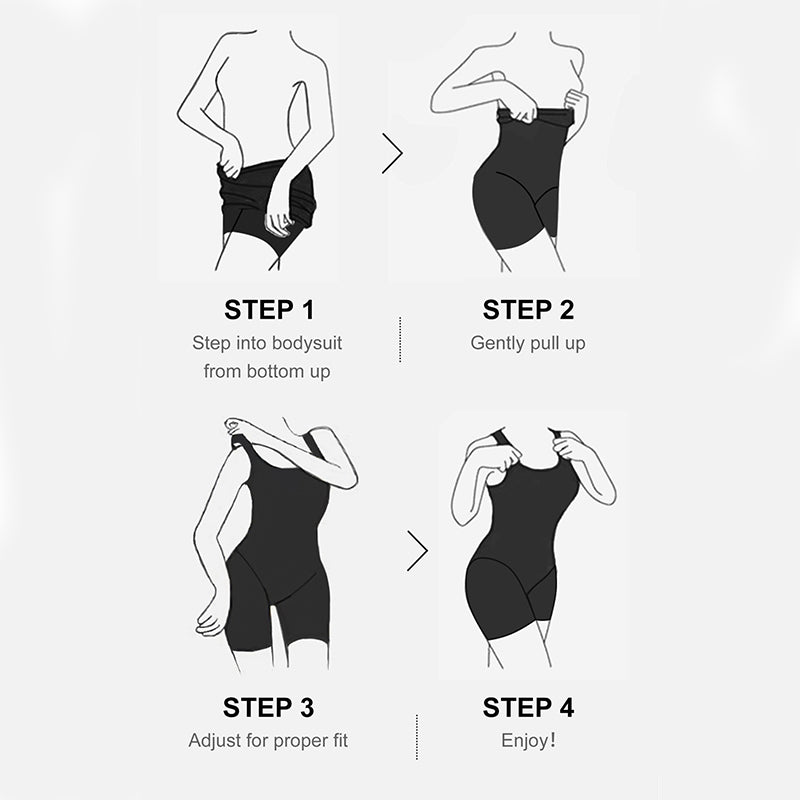 STEP 1
Step into bodysuit from bottom up

STEP 2
Gently pull up

STEP 3
Adjust for proper fit

STEP 4
Enjoy!